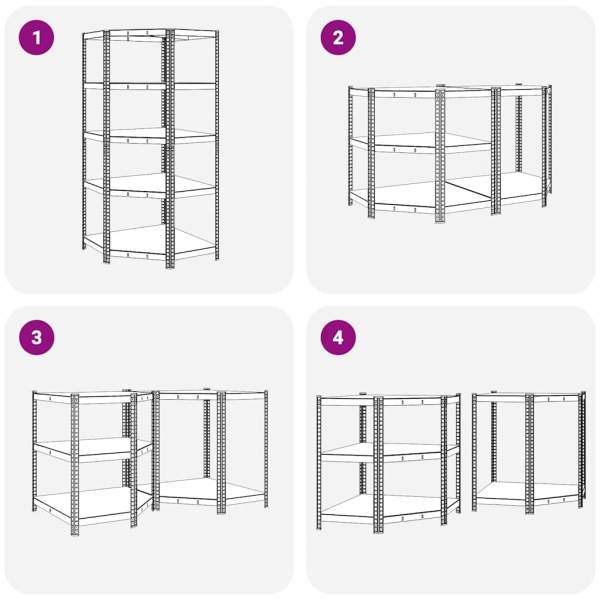 1

2

3

4