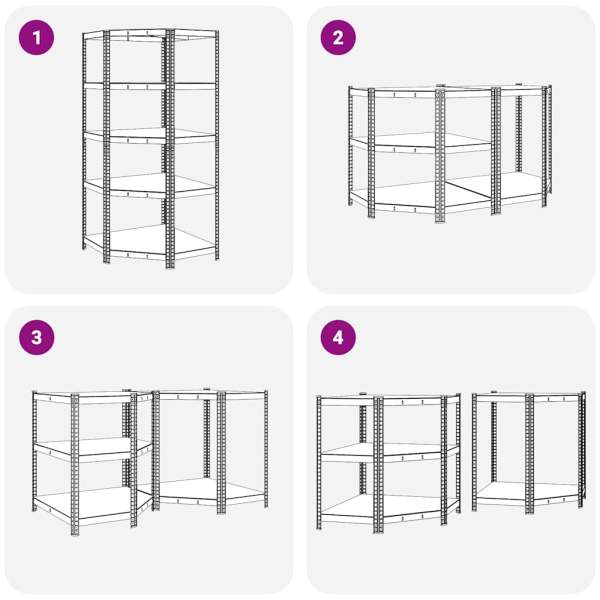 1

2

3

4