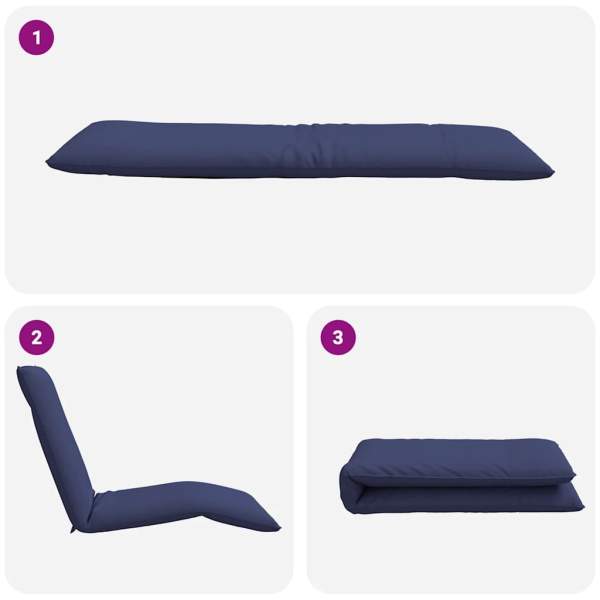 1

2

3