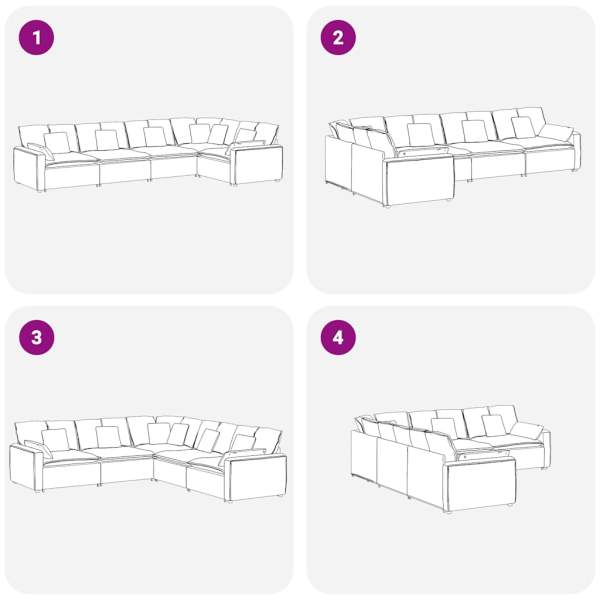 1

2

3

4