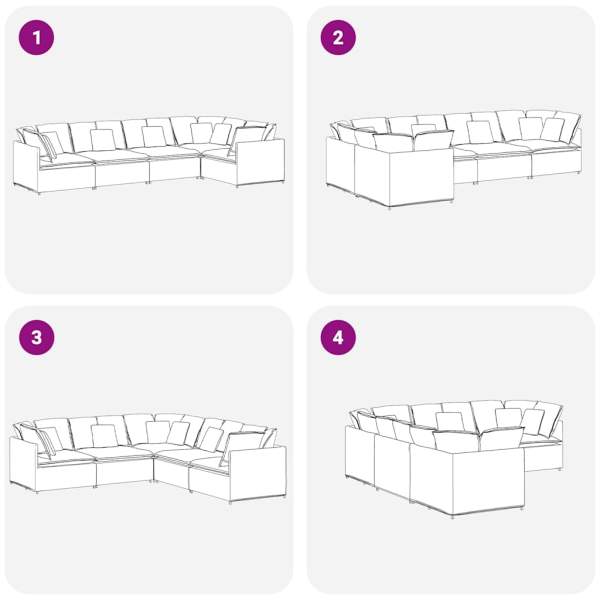 1

2

3

4