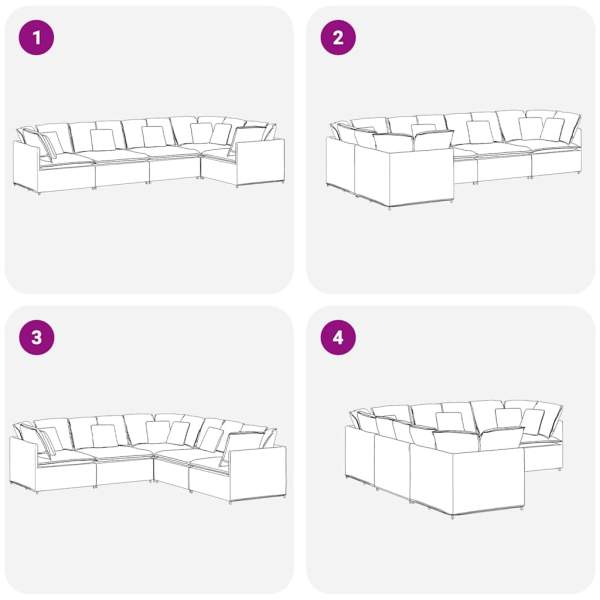 1

2

3

4