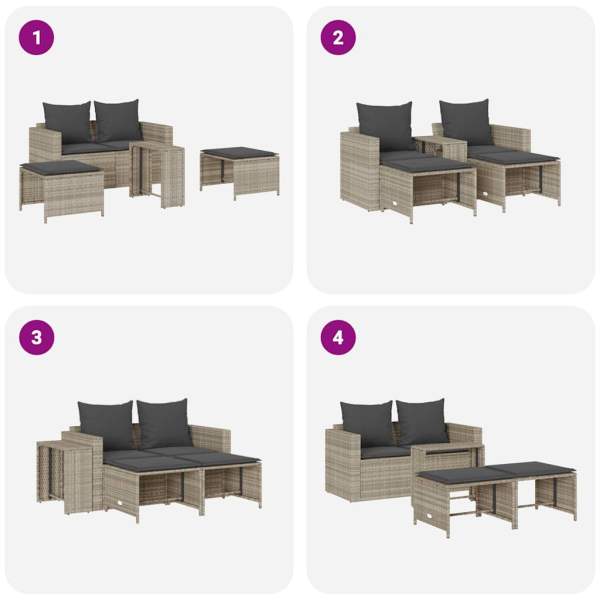 1

2

3

4