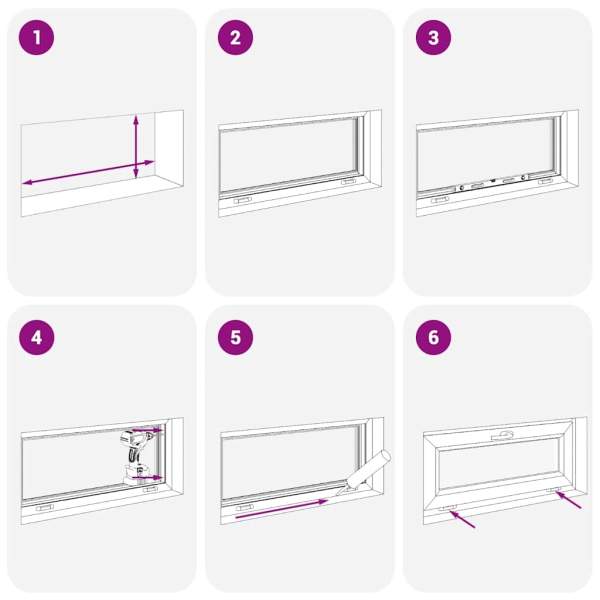 1

2

3

4

5

6