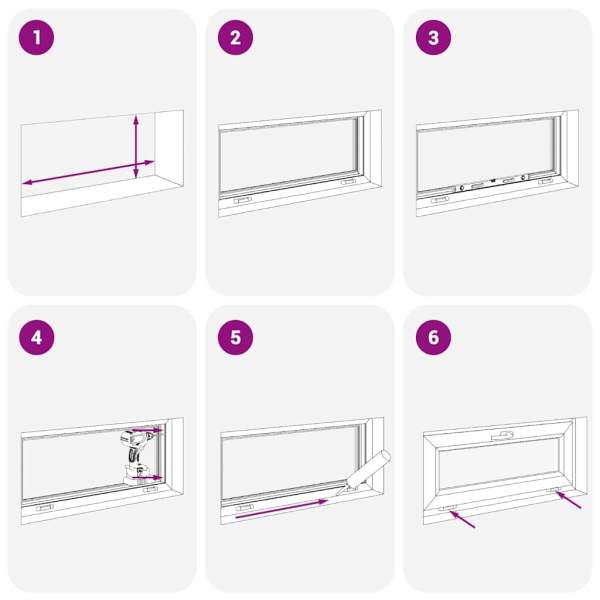 1

2

3

4

5

6