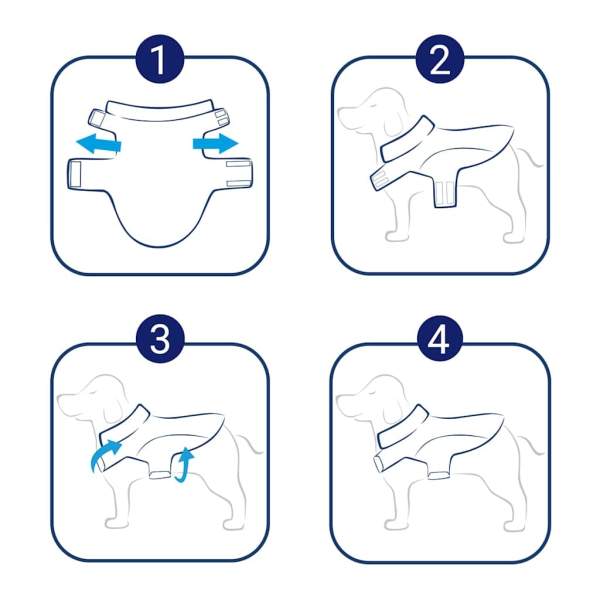 1

2

3

4