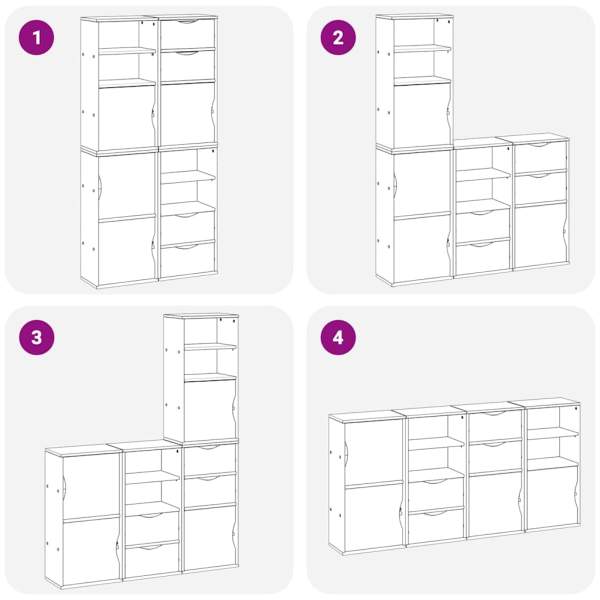 1

2

3

4