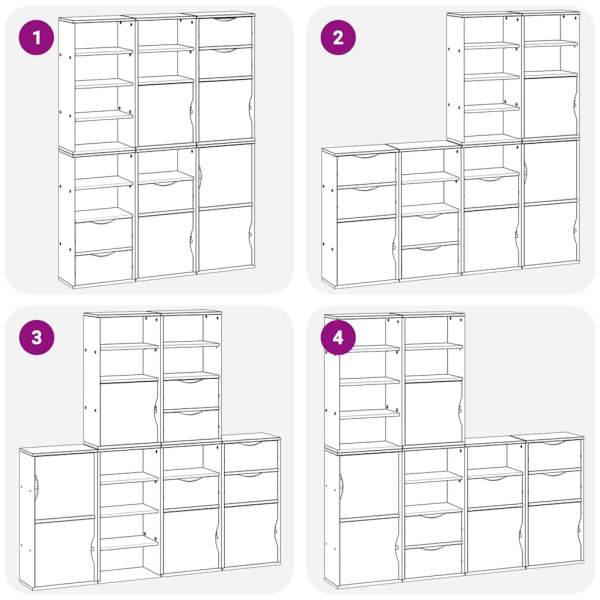 1

2

3

4