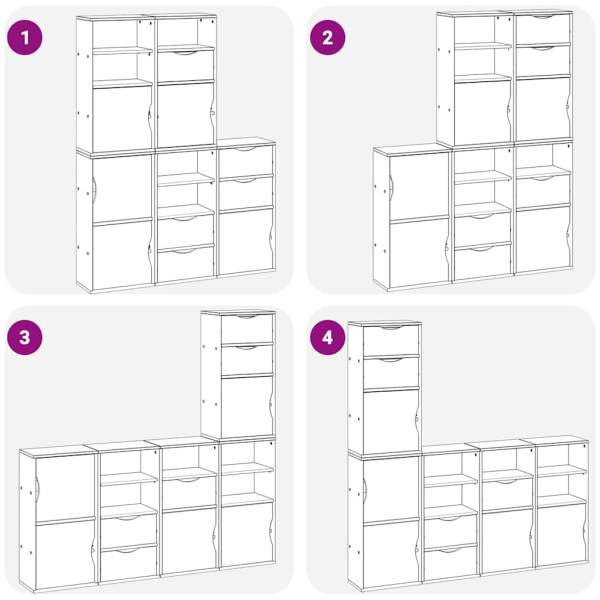 1

2

3

4