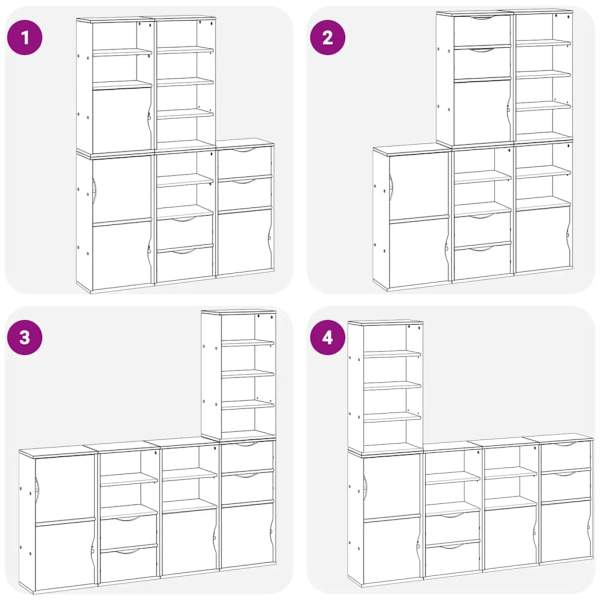 1

2

3

4