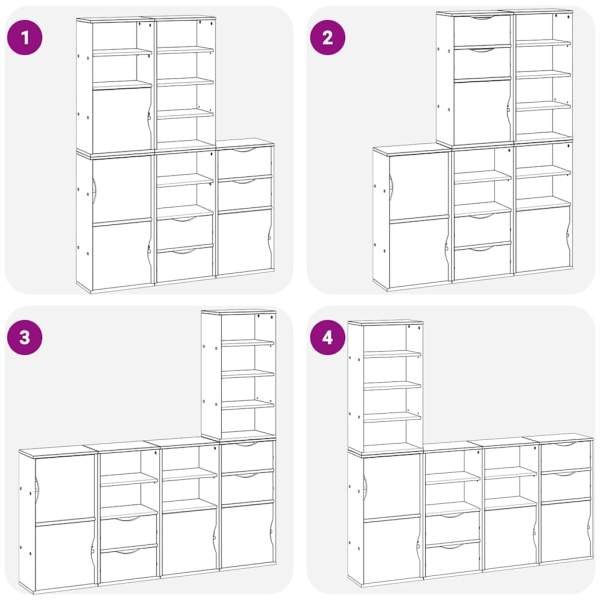 1

2

3

4