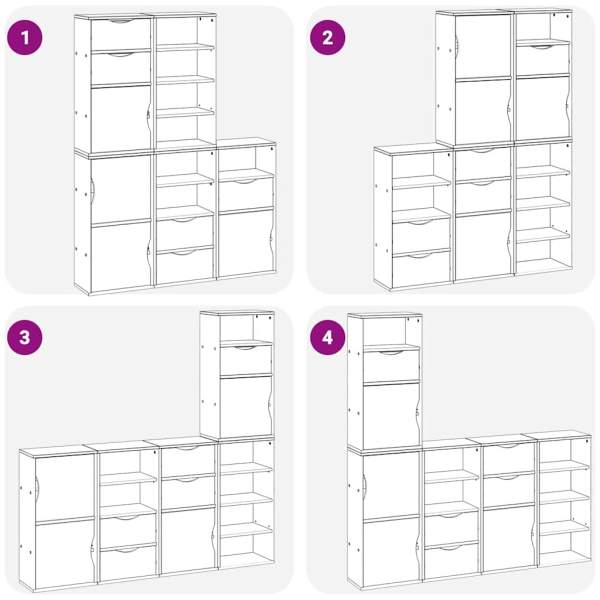 1

2

3

4