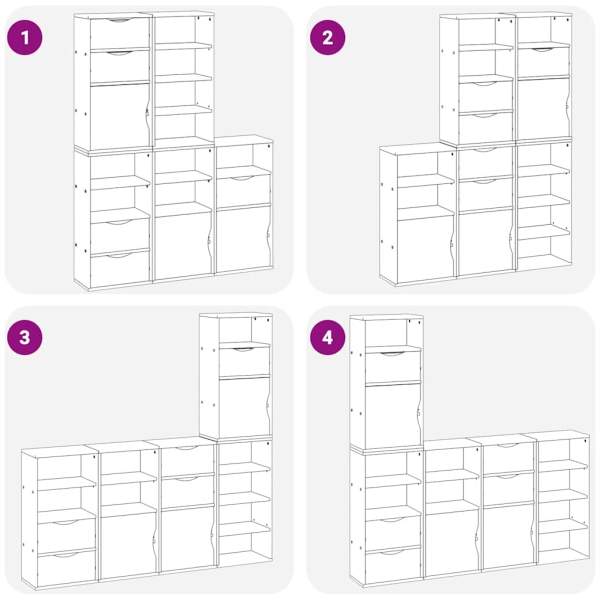 1
2
3
4