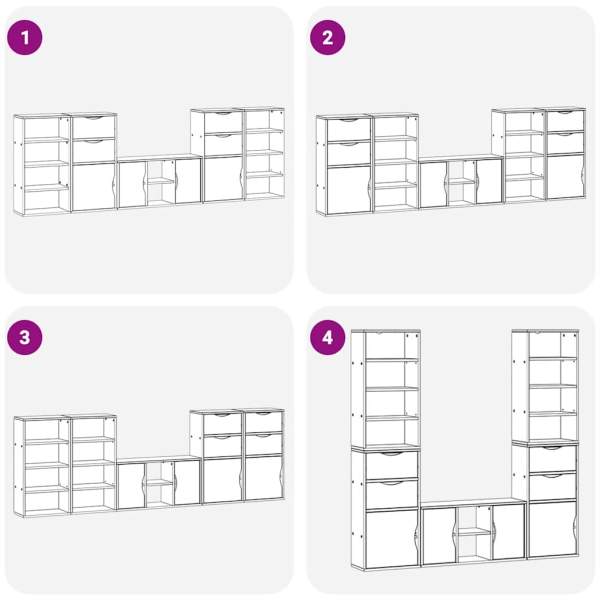 1

2

3

4