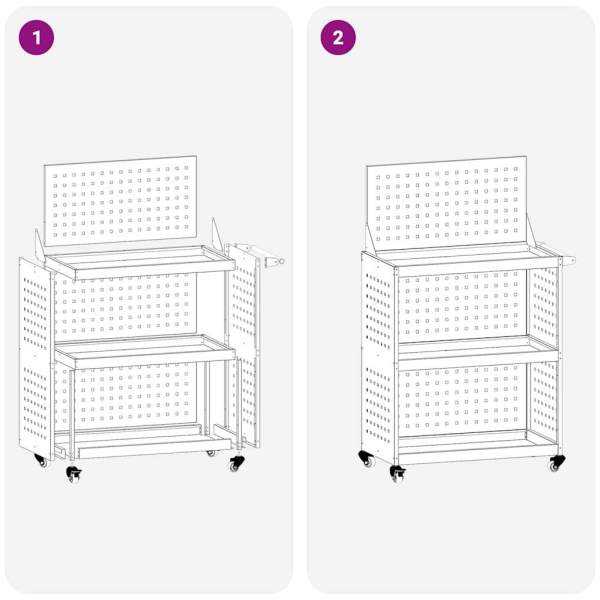 1

2