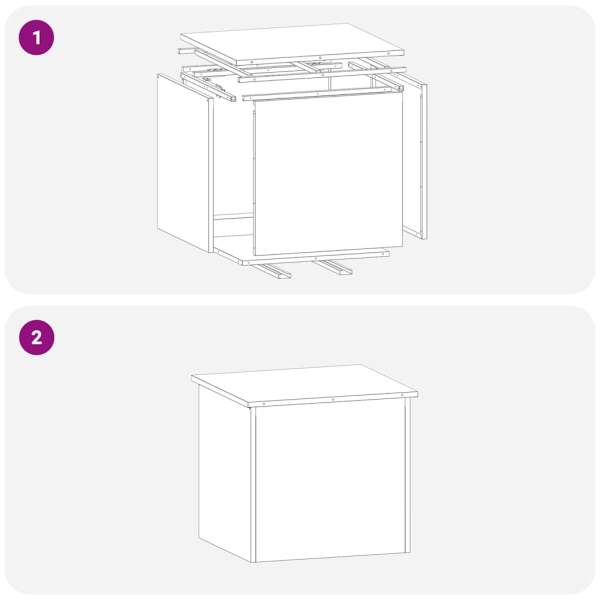 1

2