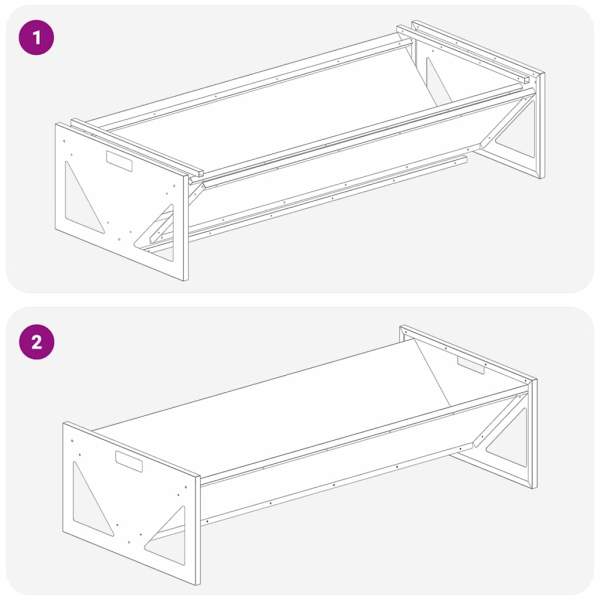 1

2