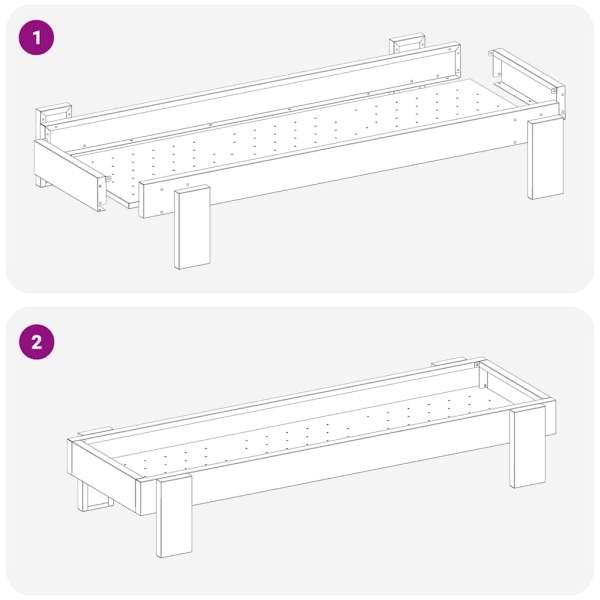 1

2