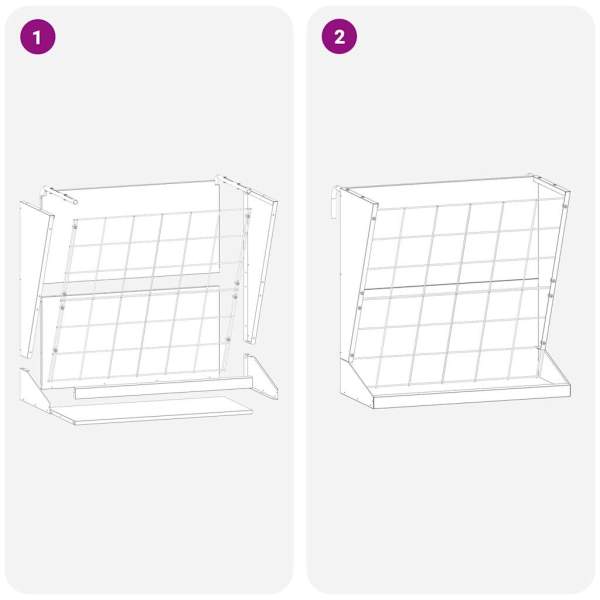 1

2