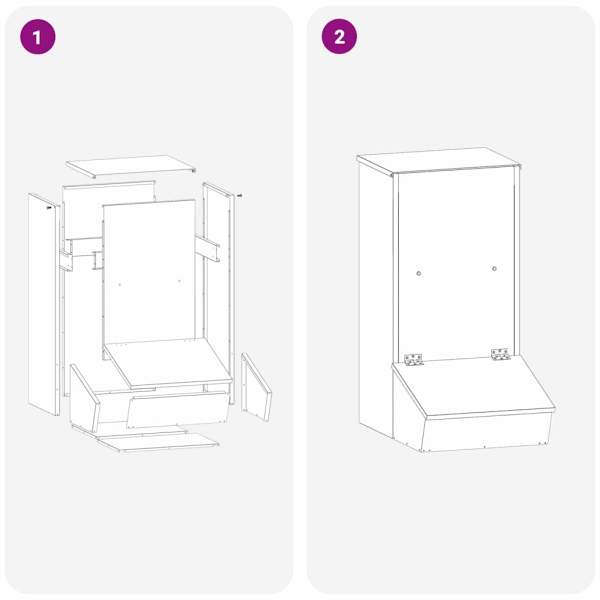 1

2