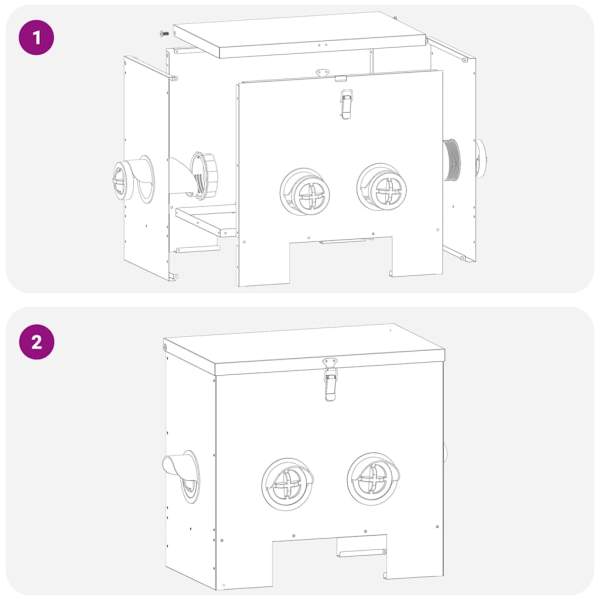 1

2