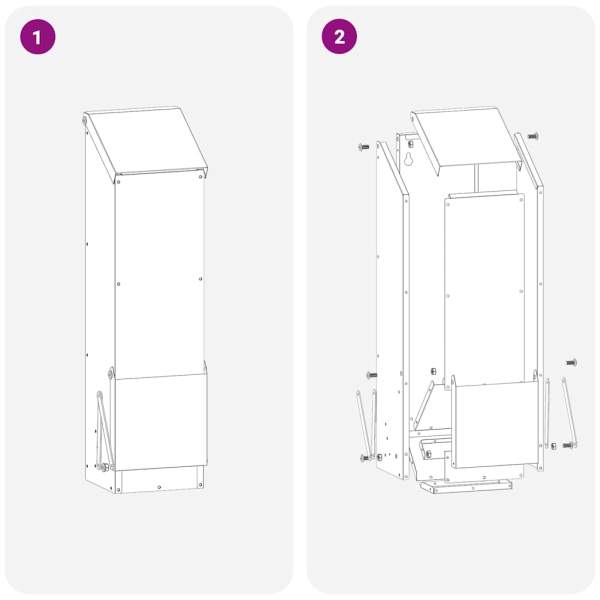 1

2