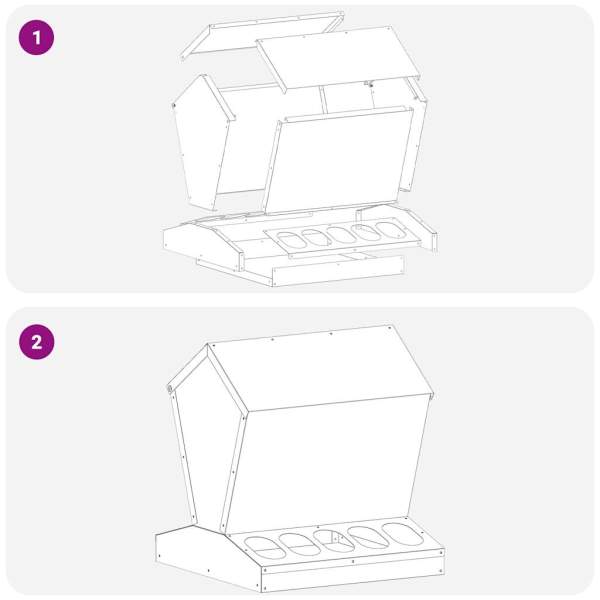 1

2