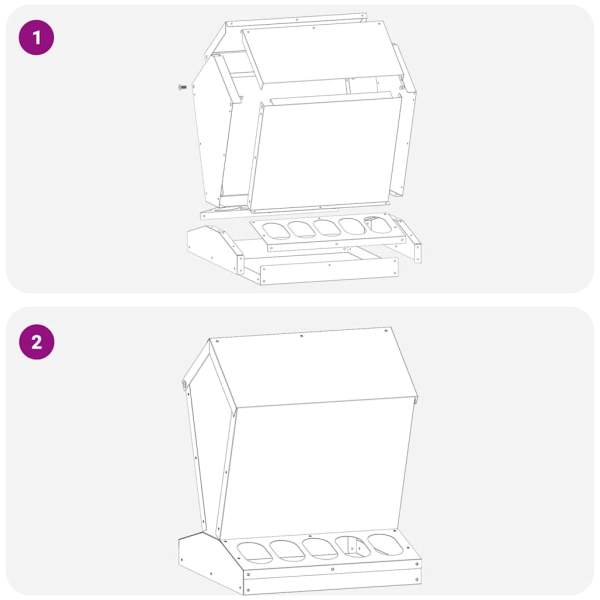 1

2