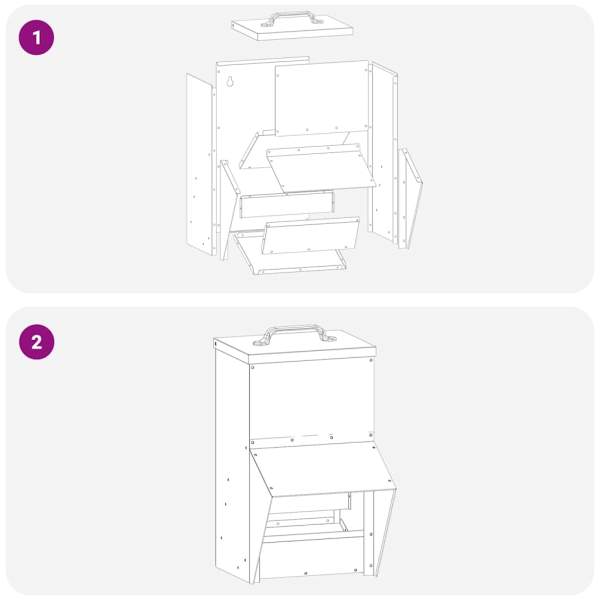 1

2