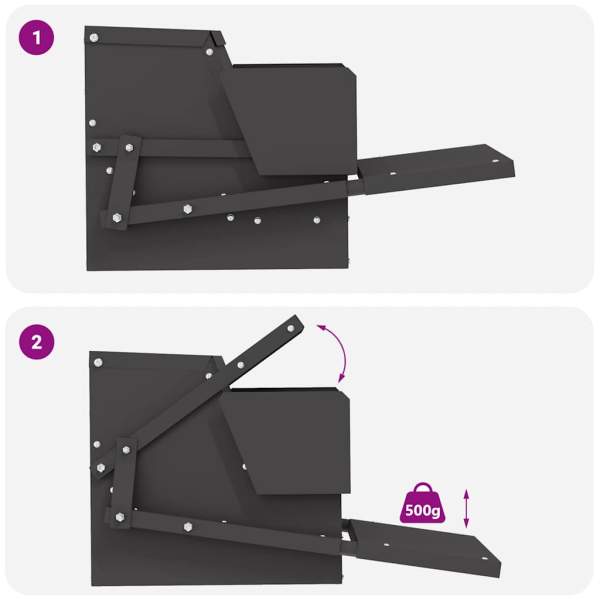 1

2

500g