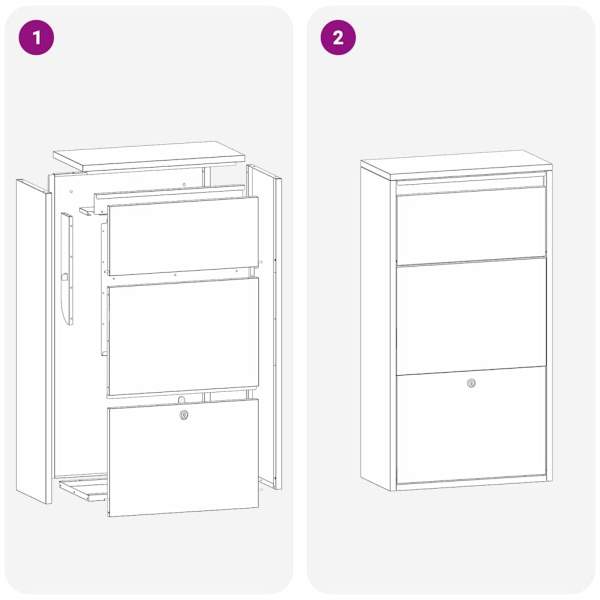 1

2