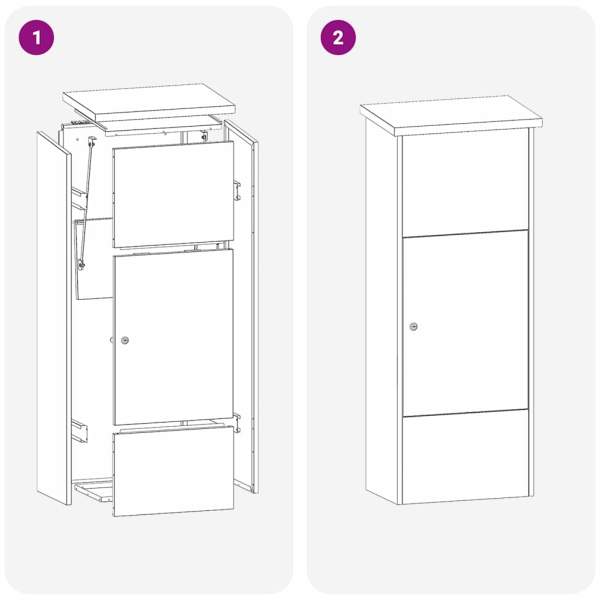 1

2