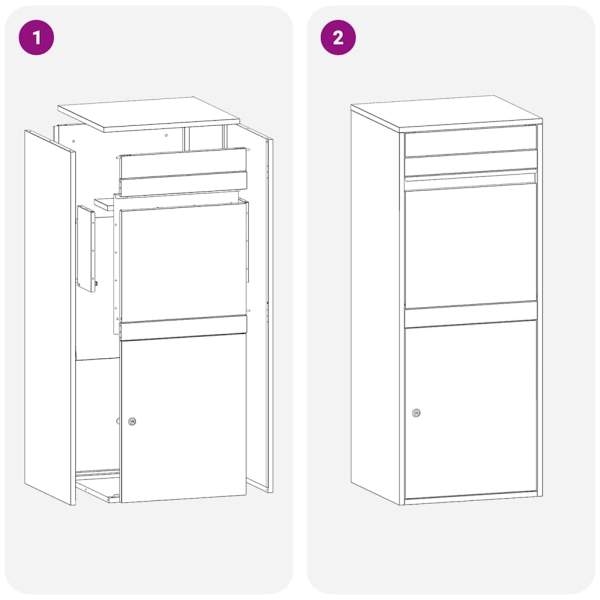 1

2