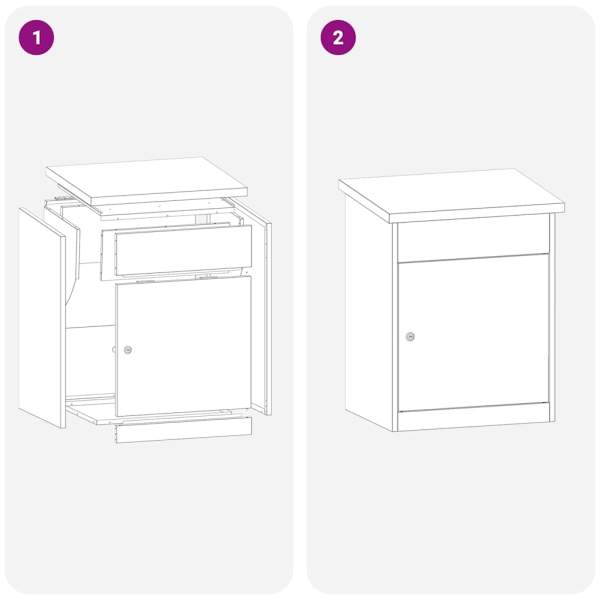 1

2