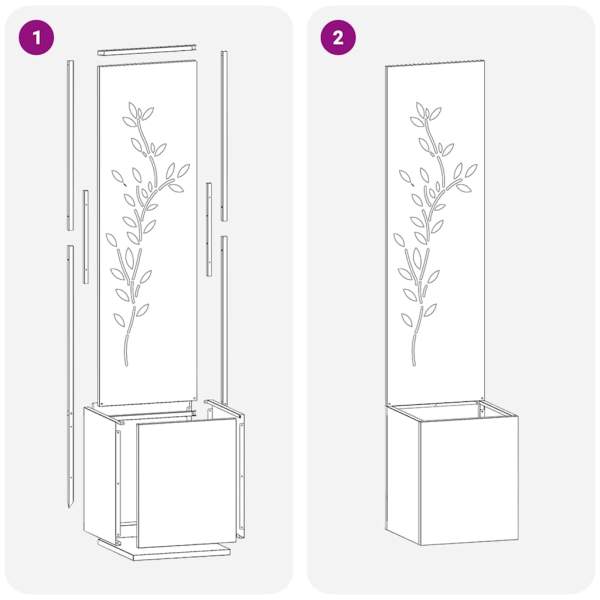 1

2