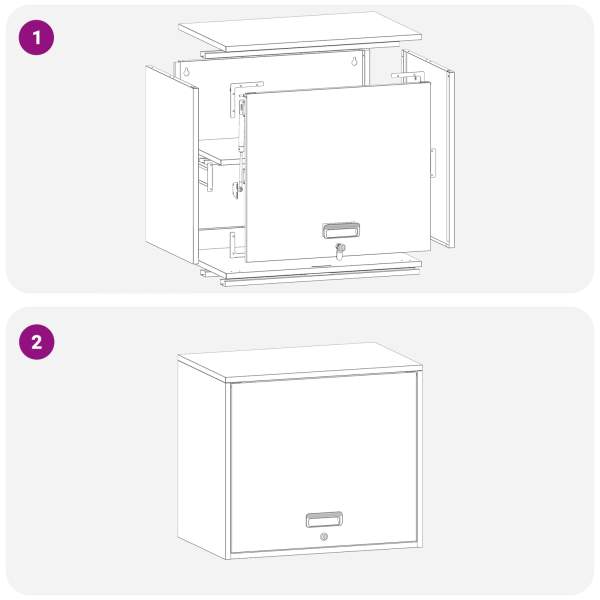 1

2