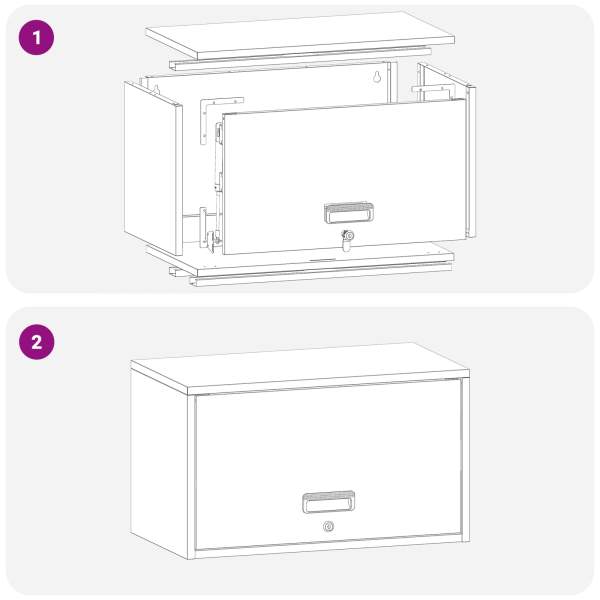 1

2