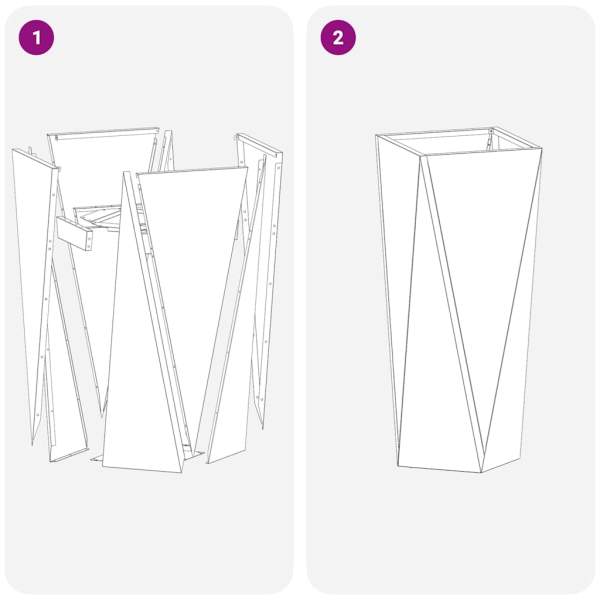 1

2