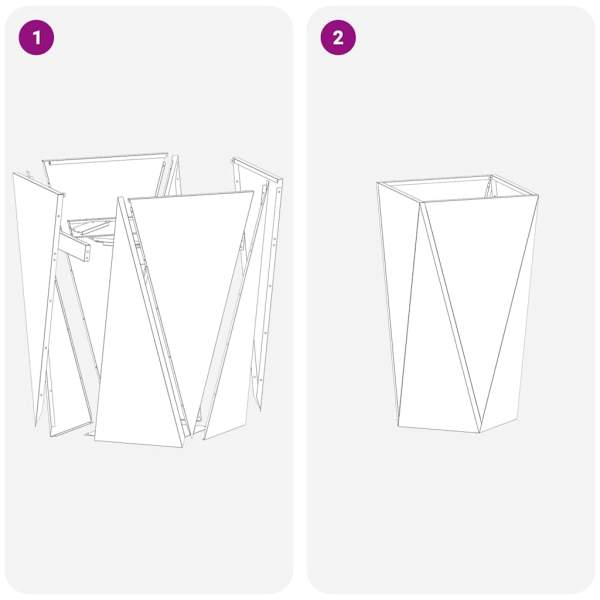 1

2