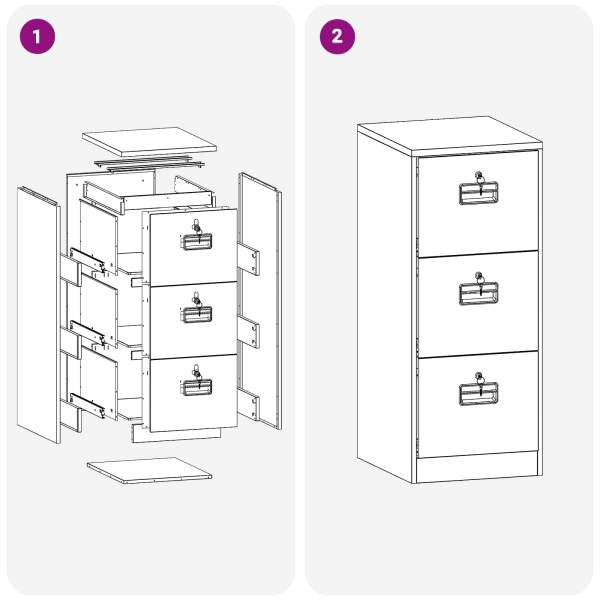 1

2