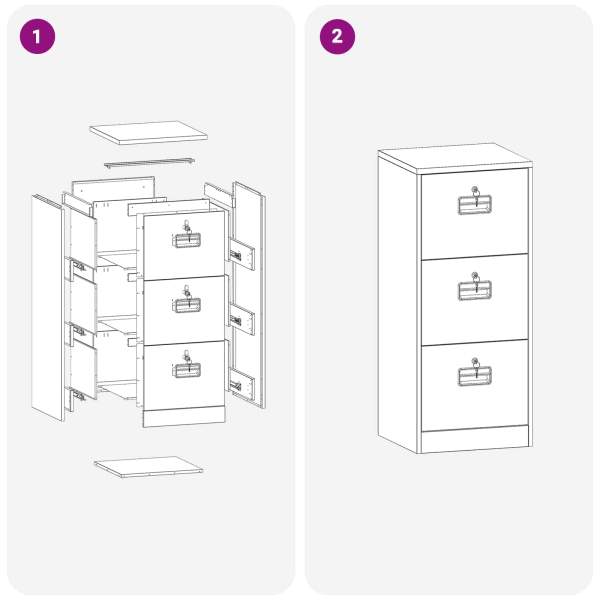 1

2