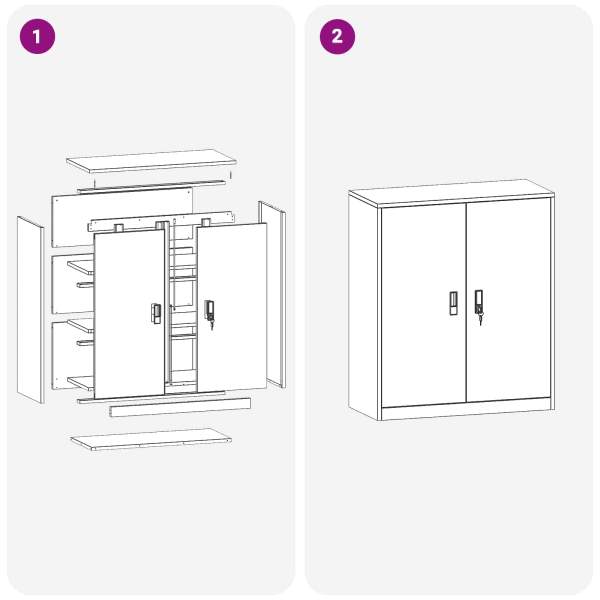 1

2