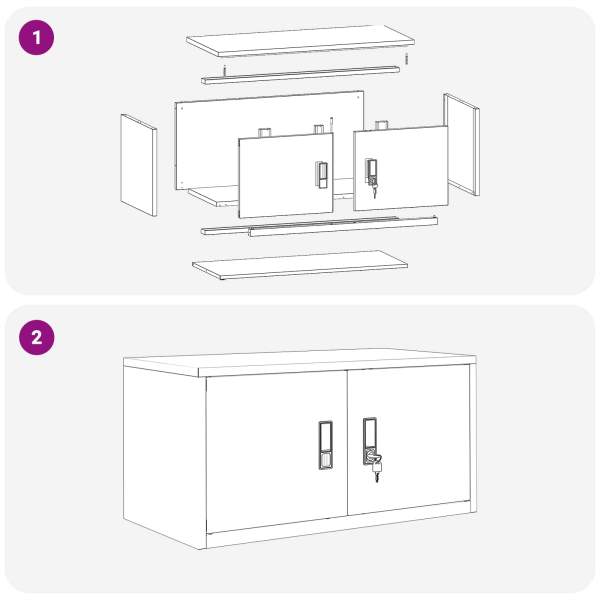 1

2