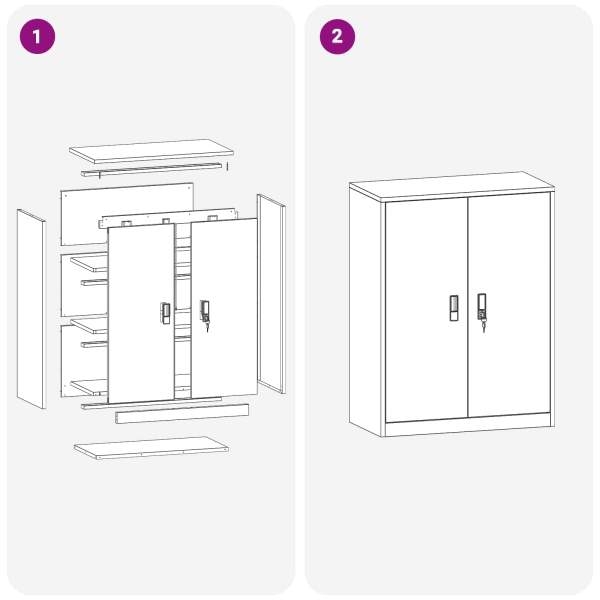 1

2