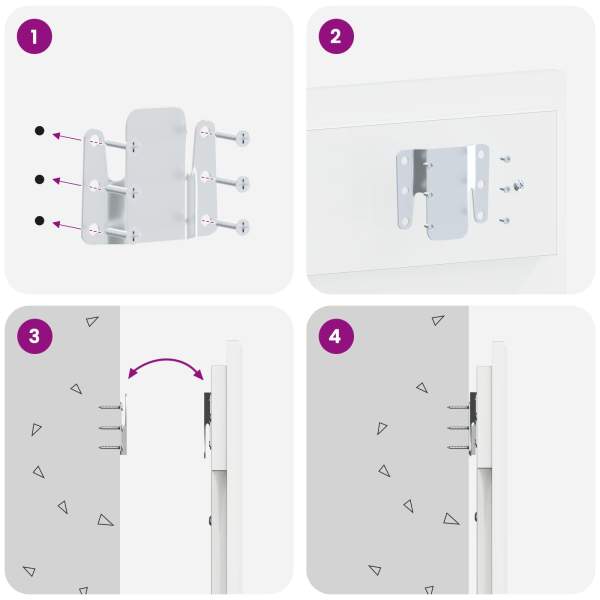 1

2

3

4