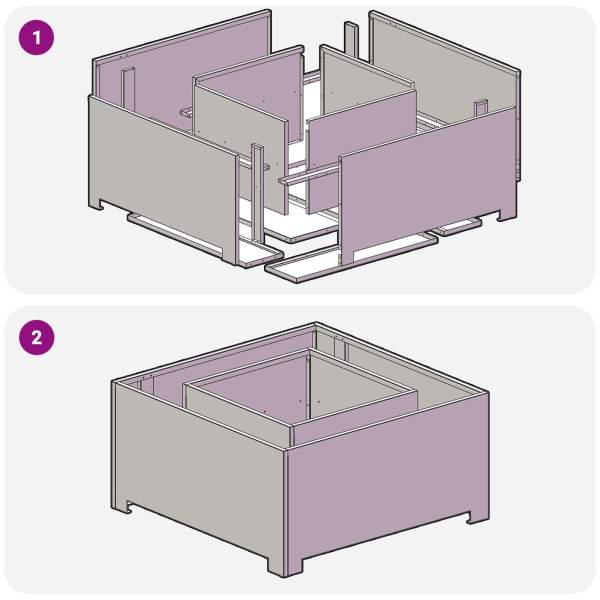 1

2