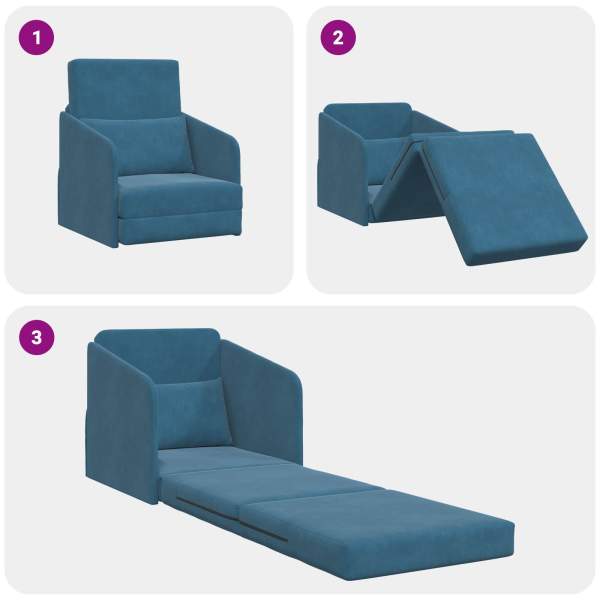 1

2

3