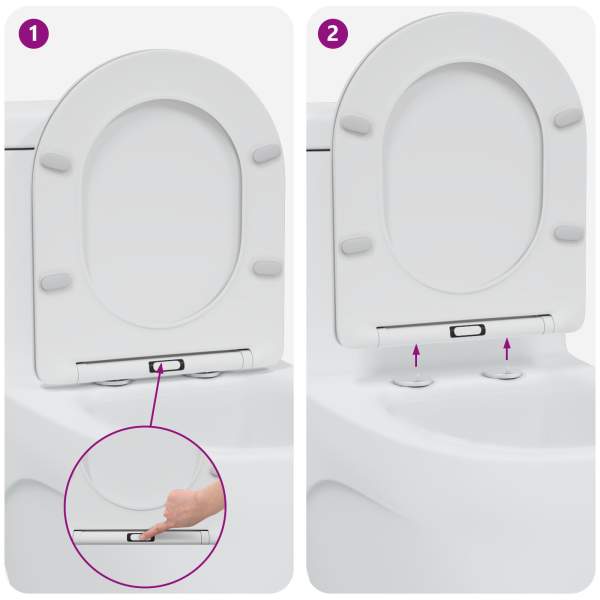 1

2